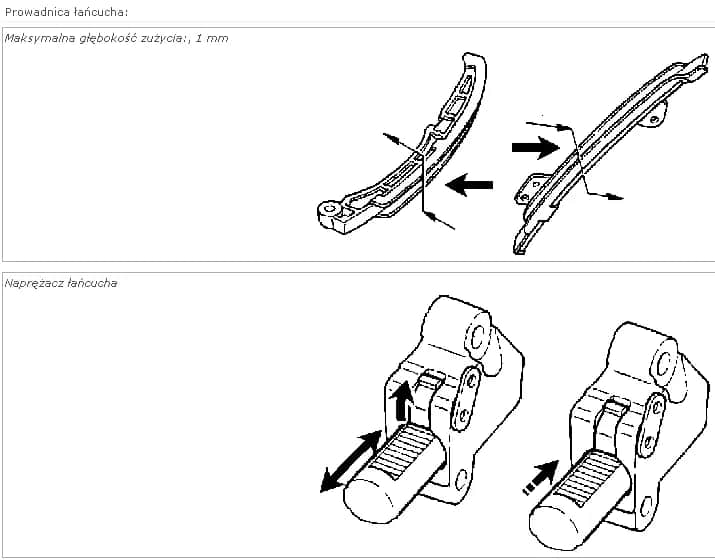 Prowadnica łańcucha:

Maksymalna głębokość zużycia:, 1 mm

Naprężacz łańcucha